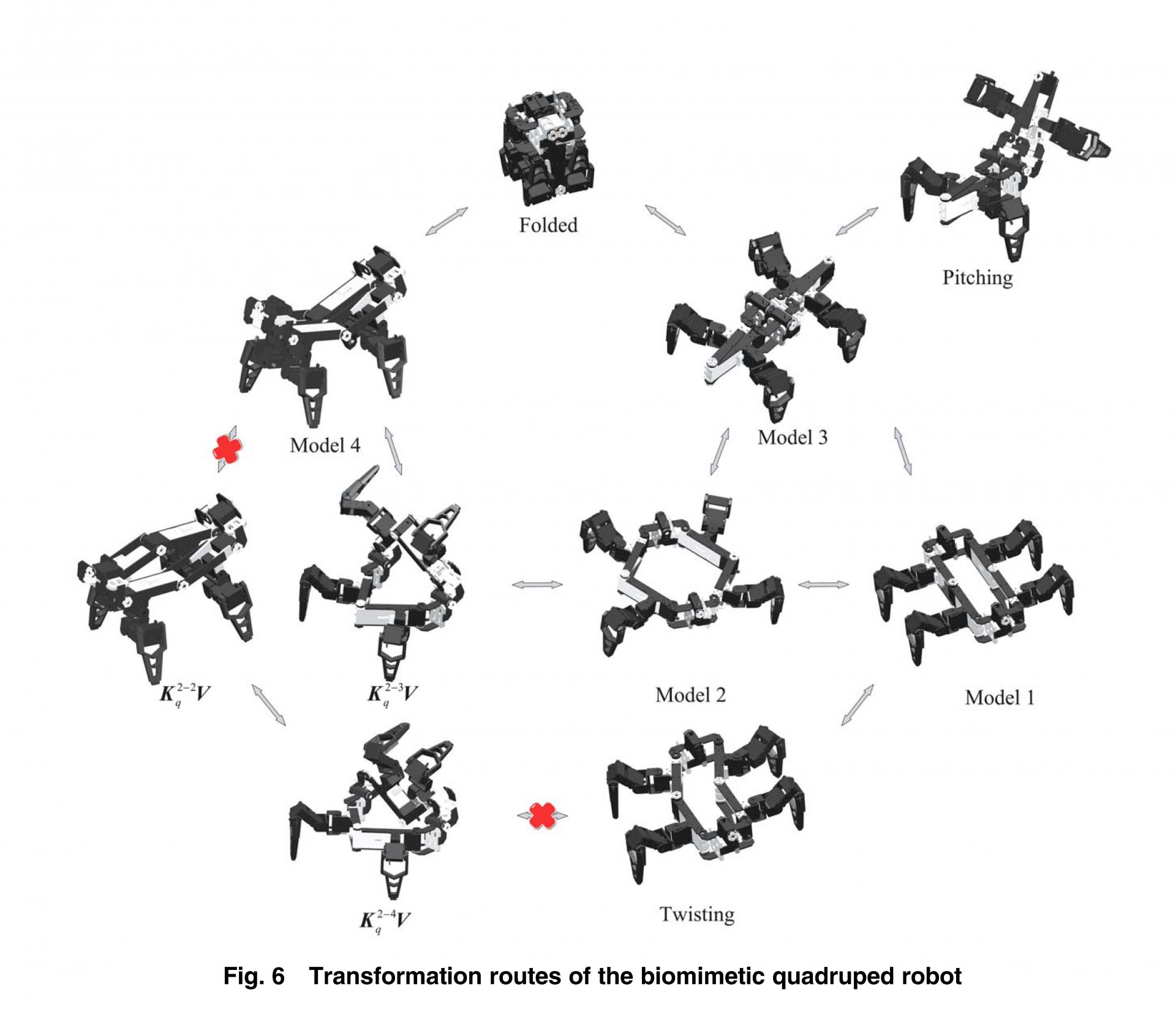 Folded

Pitching

Model 4

Model 3

$K_q^{2-2}V$

$K_q^{2-3}V$

Model 2

Model 1

$K_q^{2-4}V$

Twisting

Fig. 6 Transformation routes of the biomimetic quadruped robot